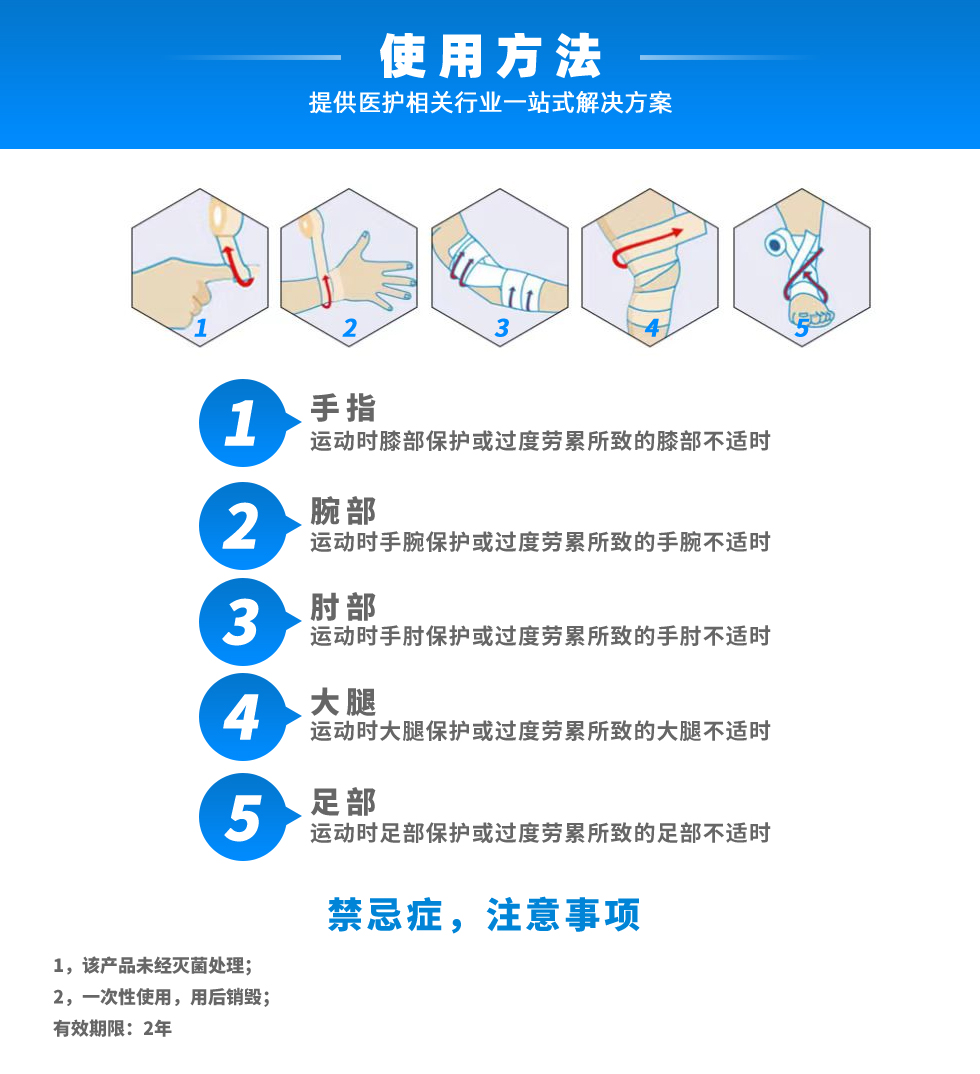 使用方法
提供医护相关行业一站式解决方案

1 2 3 4 5

1
手指
运动时膝部保护或过度劳累所致的膝部不适时

2
腕部
运动时手腕保护或过度劳累所致的手腕不适时

3
肘部
运动时手肘保护或过度劳累所致的手肘不适时

4
大腿
运动时大腿保护或过度劳累所致的大腿不适时

5
足部
运动时足部保护或过度劳累所致的足部不适时

禁忌症，注意事项

1，该产品未经灭菌处理；
2，一次性使用，用后销毁；
有效期限：2年