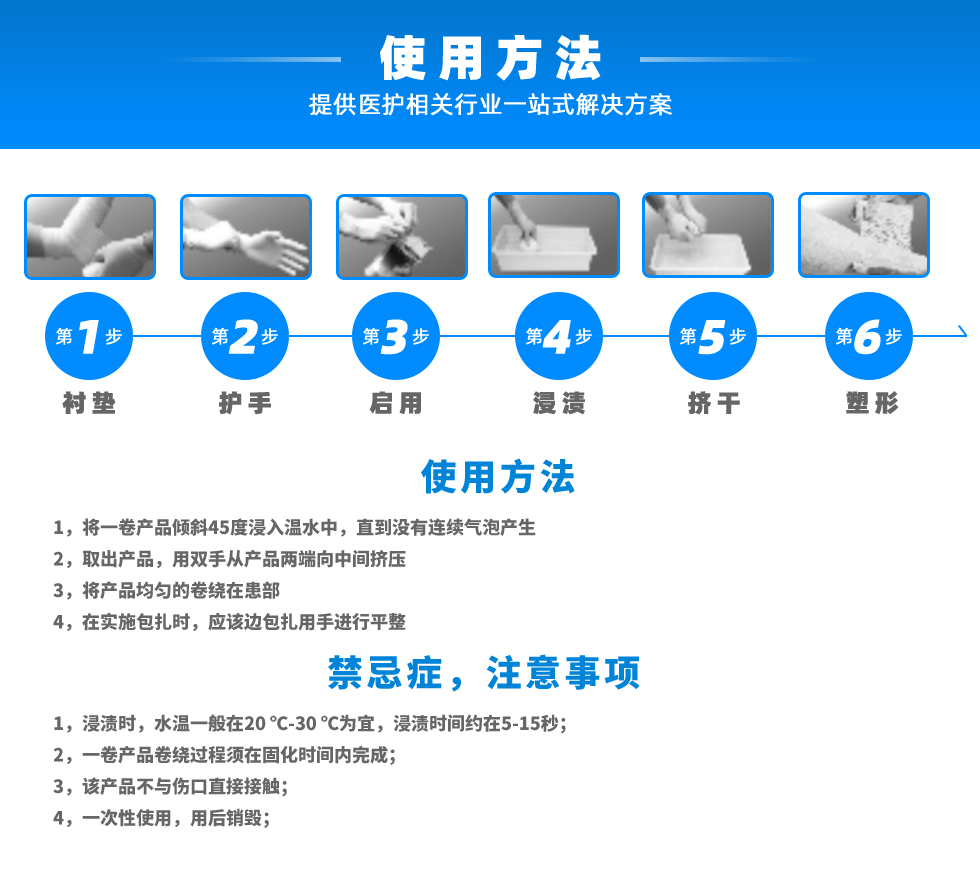 使用方法

提供医护相关行业一站式解决方案

第1步
衬垫

第2步
护手

第3步
启用

第4步
浸渍

第5步
挤干

第6步
塑形

使用方法

1，将一卷产品倾斜45度浸入温水中，直到没有连续气泡产生

2，取出产品，用双手从产品两端向中间挤压

3，将产品均匀的卷绕在患部

4，在实施包扎时，应该边包扎用手进行平整

禁忌症，注意事项

1，浸渍时，水温一般在20 ℃-30 ℃为宜，浸渍时间约在5-15秒；

2，一卷产品卷绕过程须在固化时间内完成；

3，该产品不与伤口直接接触；

4，一次性使用，用后销毁；